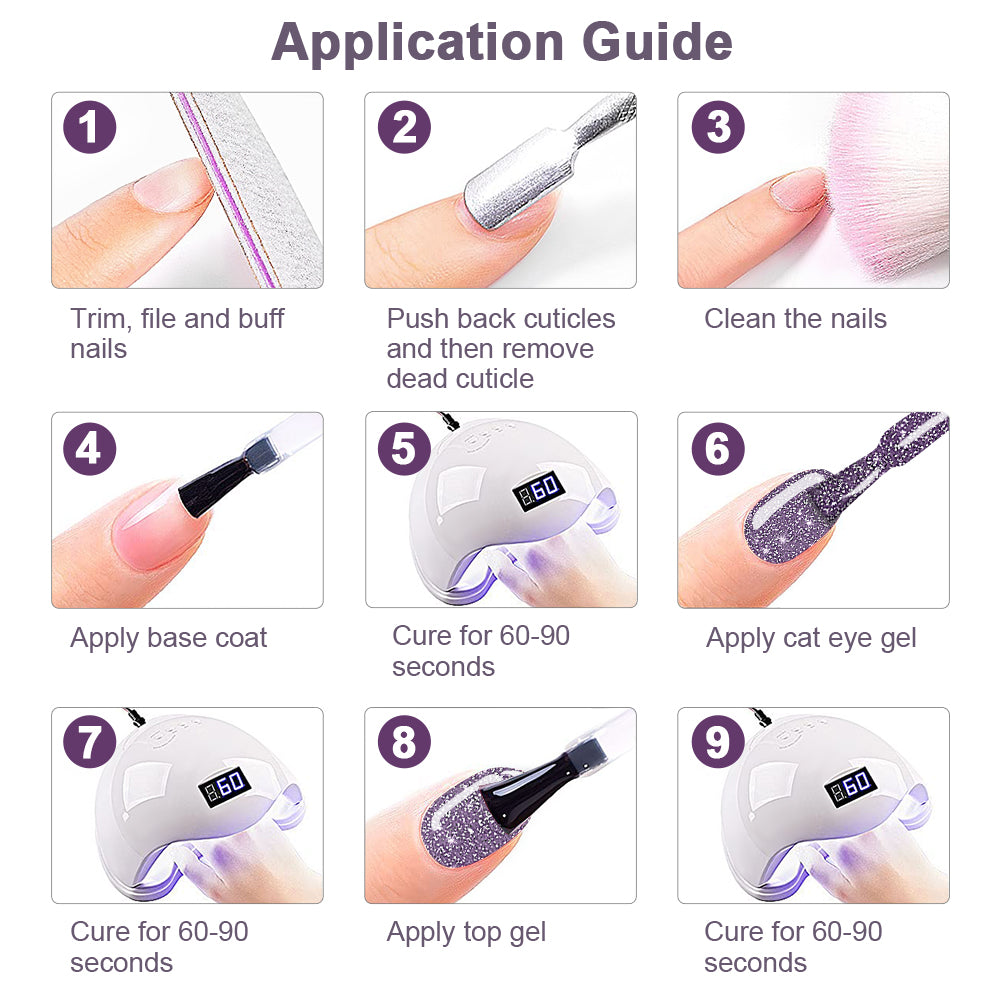 Application Guide

1

Trim, file and buff nails

2

Push back cuticles and then remove dead cuticle

3

Clean the nails

4

Apply base coat

5

60

Cure for 60-90 seconds

6

Apply cat eye gel

7

60

Cure for 60-90 seconds

8

Apply top gel

9

60

Cure for 60-90 seconds