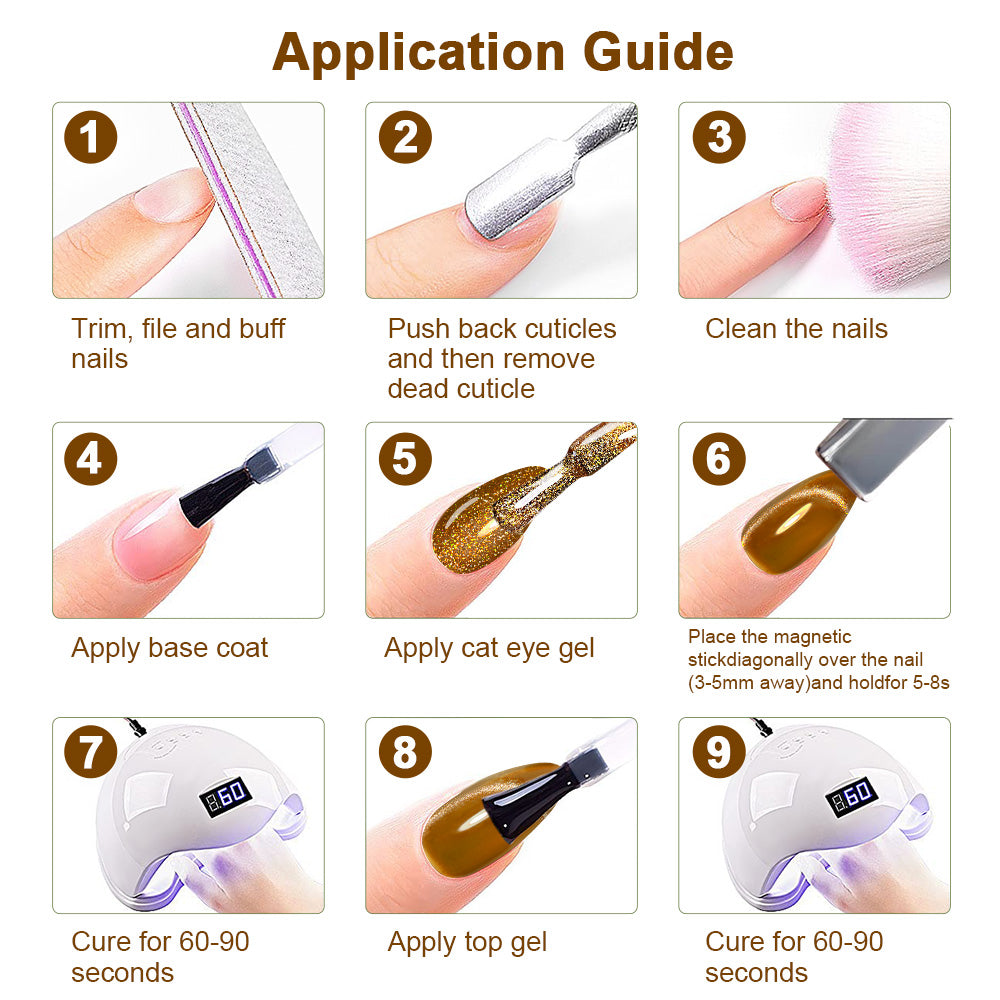 Application Guide

1
Trim, file and buff nails

2
Push back cuticles and then remove dead cuticle

3
Clean the nails

4
Apply base coat

5
Apply cat eye gel

6
Place the magnetic stickdiagonally over the nail (3-5mm away)and holdfor 5-8s

7
60
Cure for 60-90 seconds

8
Apply top gel

9
60
Cure for 60-90 seconds