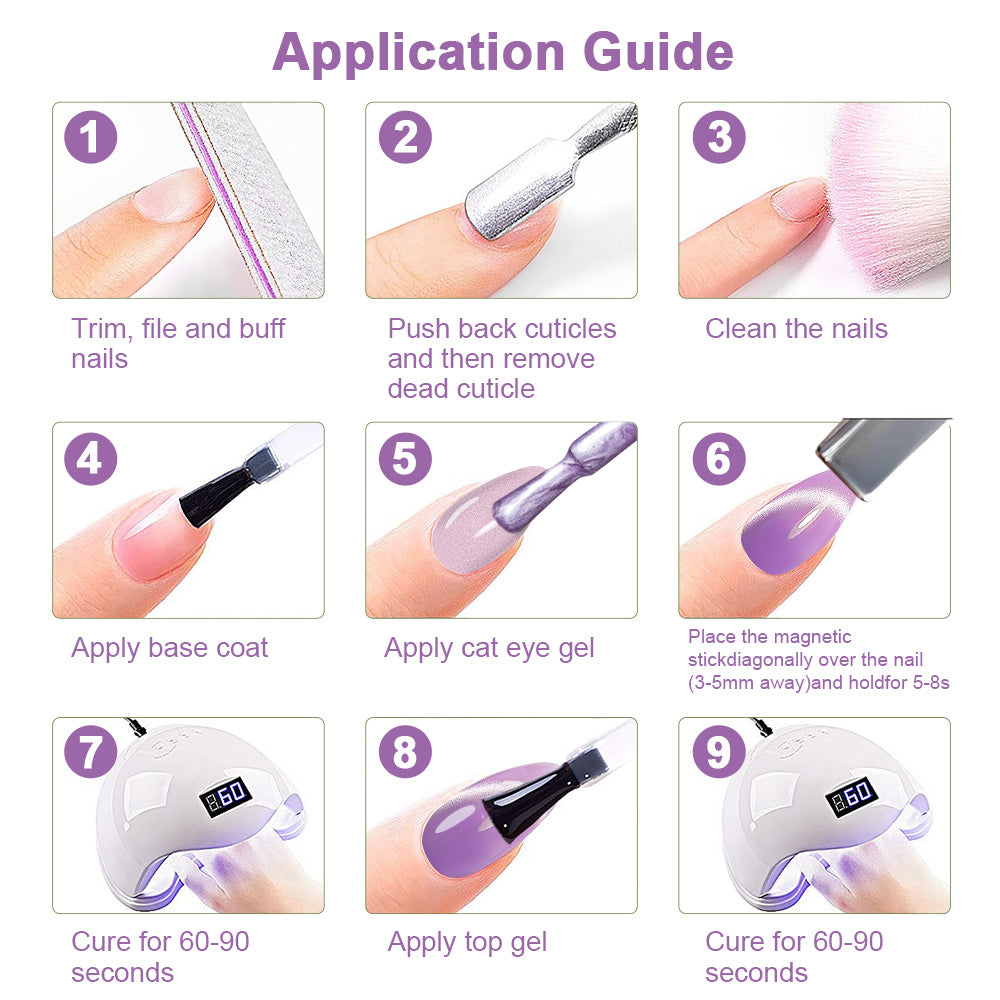 Application Guide

1

Trim, file and buff nails

2

Push back cuticles and then remove dead cuticle

3

Clean the nails

4

Apply base coat

5

Apply cat eye gel

6

Place the magnetic stickdiagonally over the nail (3-5mm away)and holdfor 5-8s

7

60

Cure for 60-90 seconds

8

Apply top gel

9

60

Cure for 60-90 seconds