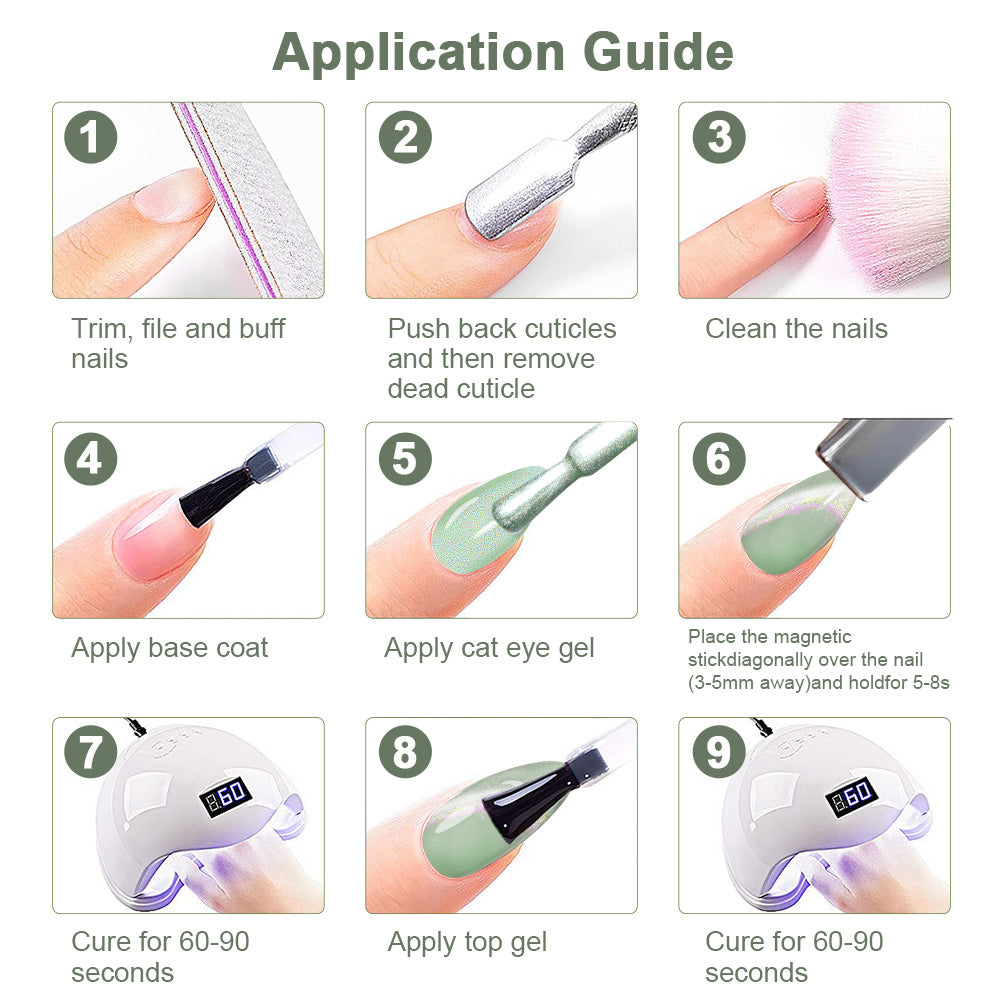 Application Guide

1
Trim, file and buff nails

2
Push back cuticles and then remove dead cuticle

3
Clean the nails

4
Apply base coat

5
Apply cat eye gel

6
Place the magnetic stickdiagonally over the nail (3-5mm away)and holdfor 5-8s

7
60
Cure for 60-90 seconds

8
Apply top gel

9
60
Cure for 60-90 seconds