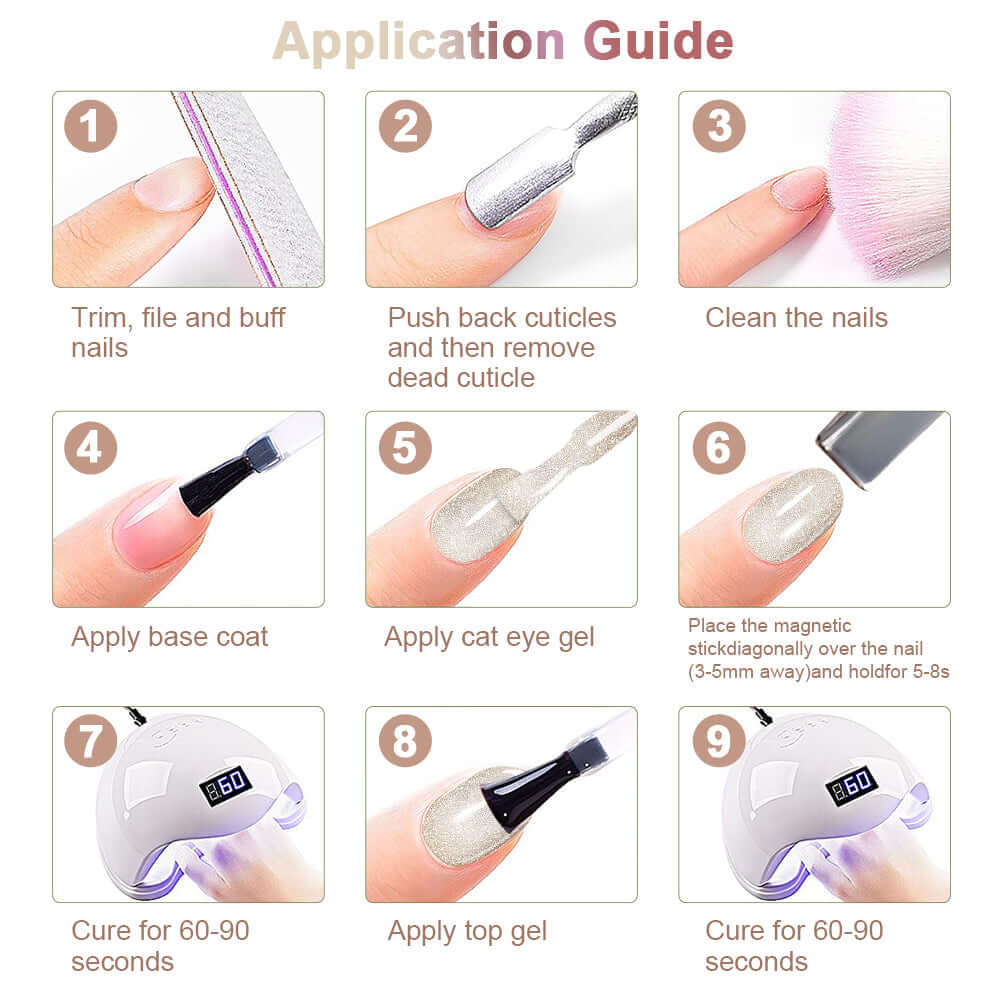 Application Guide

1

Trim, file and buff nails

2

Push back cuticles and then remove dead cuticle

3

Clean the nails

4

Apply base coat

5

Apply cat eye gel

6

Place the magnetic stickdiagonally over the nail (3-5mm away)and holdfor 5-8s

7

60

Cure for 60-90 seconds

8

Apply top gel

9

60

Cure for 60-90 seconds