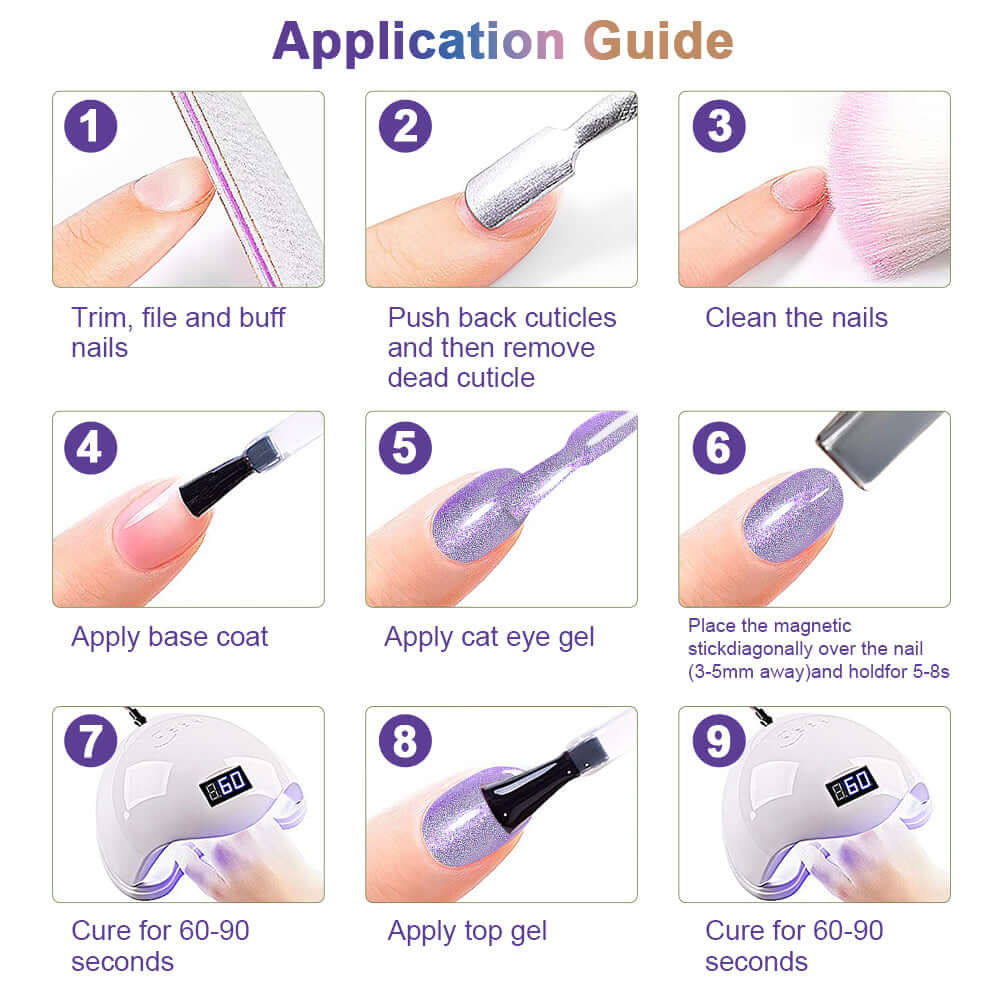 Application Guide

1
Trim, file and buff nails

2
Push back cuticles and then remove dead cuticle

3
Clean the nails

4
Apply base coat

5
Apply cat eye gel

6
Place the magnetic stickdiagonally over the nail (3-5mm away)and holdfor 5-8s

7
60
Cure for 60-90 seconds

8
Apply top gel

9
60
Cure for 60-90 seconds