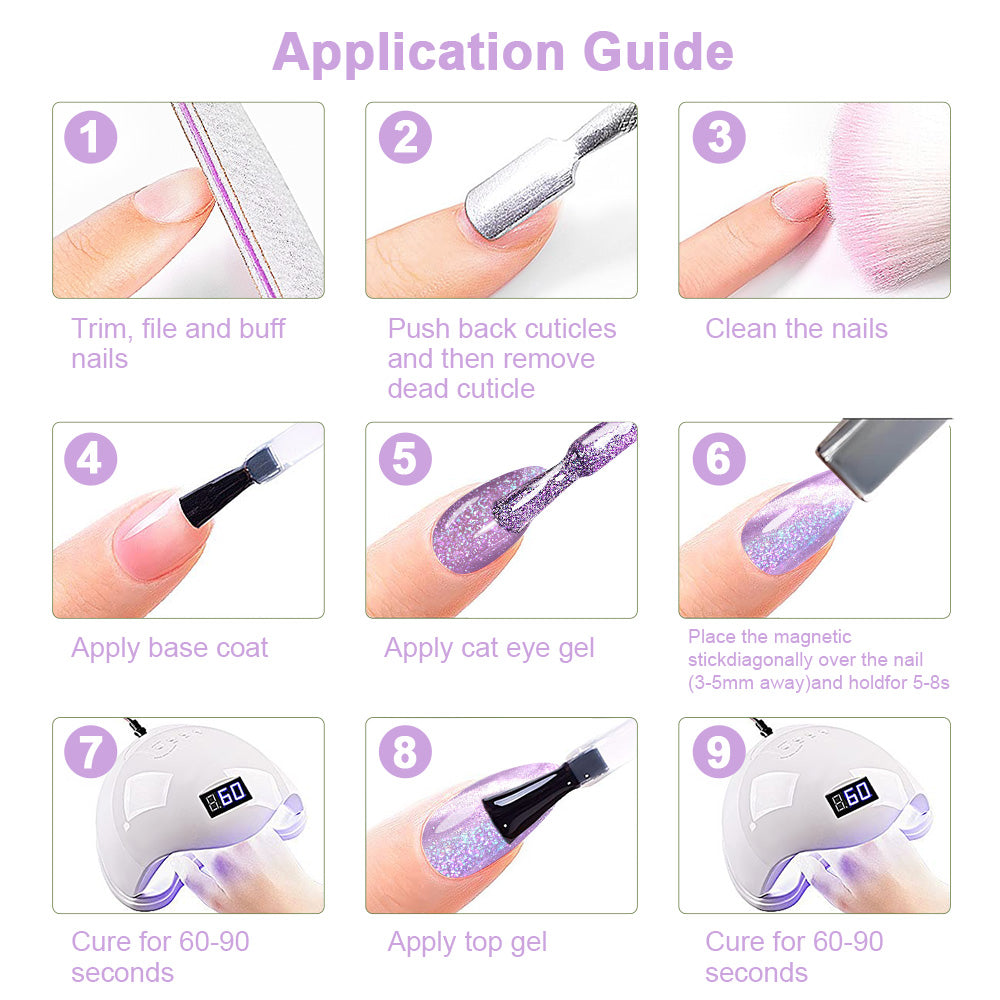 Application Guide

1

Trim, file and buff nails

2

Push back cuticles and then remove dead cuticle

3

Clean the nails

4

Apply base coat

5

Apply cat eye gel

6

Place the magnetic stickdiagonally over the nail (3-5mm away)and holdfor 5-8s

7

60

Cure for 60-90 seconds

8

Apply top gel

9

60

Cure for 60-90 seconds